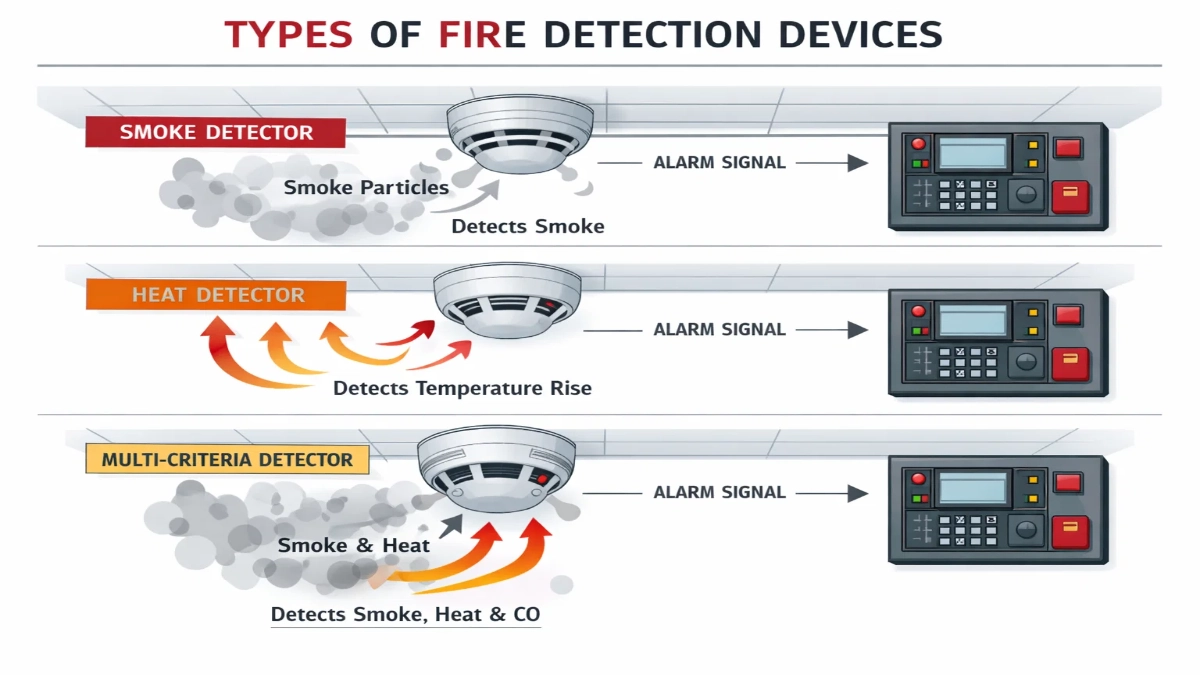 TYPES OF FIRE DETECTION DEVICES

SMOKE DETECTOR

Smoke Particles

Detects Smoke

ALARM SIGNAL

HEAT DETECTOR

Detects Temperature Rise

ALARM SIGNAL

MULTI-CRITERIA DETECTOR

Smoke & Heat

Detects Smoke, Heat & CO

ALARM SIGNAL