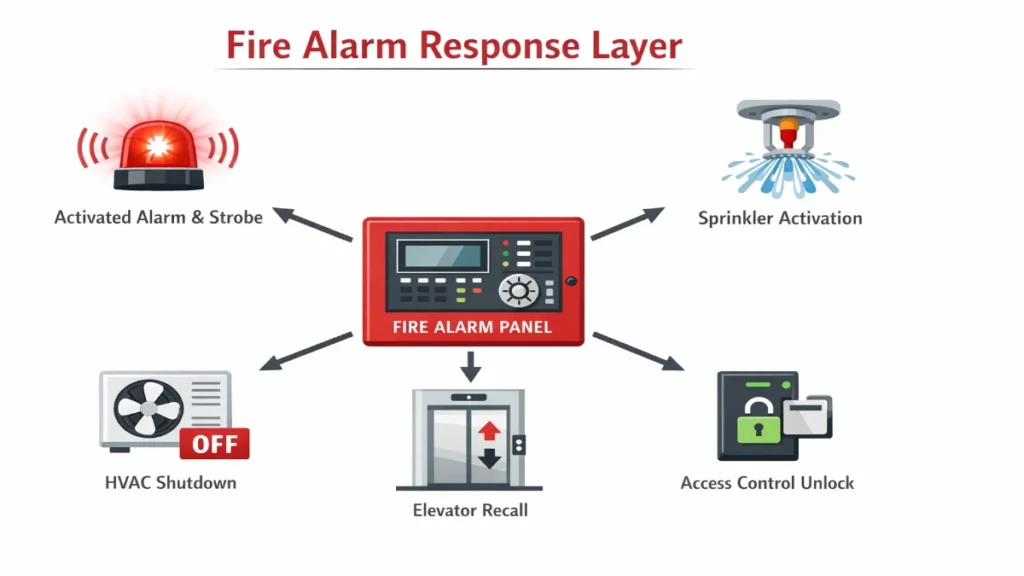 Fire Alarm Response Layer

Activated Alarm & Strobe

Sprinkler Activation

FIRE ALARM PANEL

OFF

HVAC Shutdown

Elevator Recall

Access Control Unlock