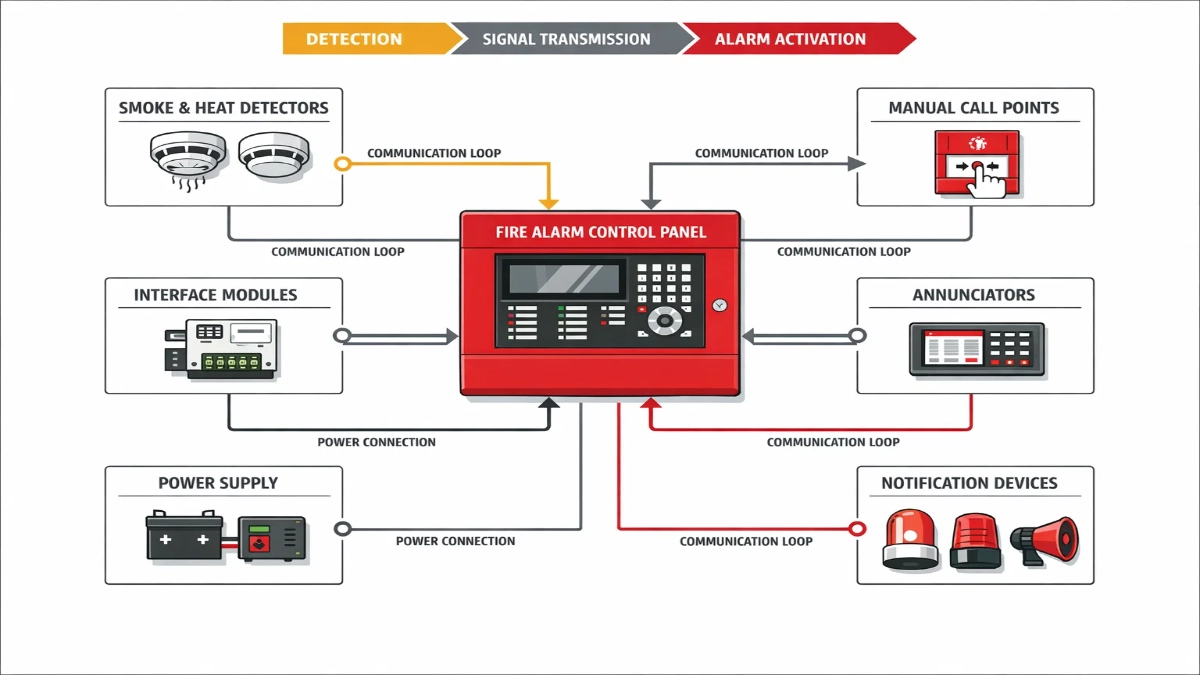 DETECTION
SIGNAL TRANSMISSION
ALARM ACTIVATION

SMOKE & HEAT DETECTORS

COMMUNICATION LOOP

COMMUNICATION LOOP

MANUAL CALL POINTS

COMMUNICATION LOOP

FIRE ALARM CONTROL PANEL

COMMUNICATION LOOP

INTERFACE MODULES

ANNUNCIATORS

POWER CONNECTION

COMMUNICATION LOOP

POWER SUPPLY

POWER CONNECTION

COMMUNICATION LOOP

NOTIFICATION DEVICES